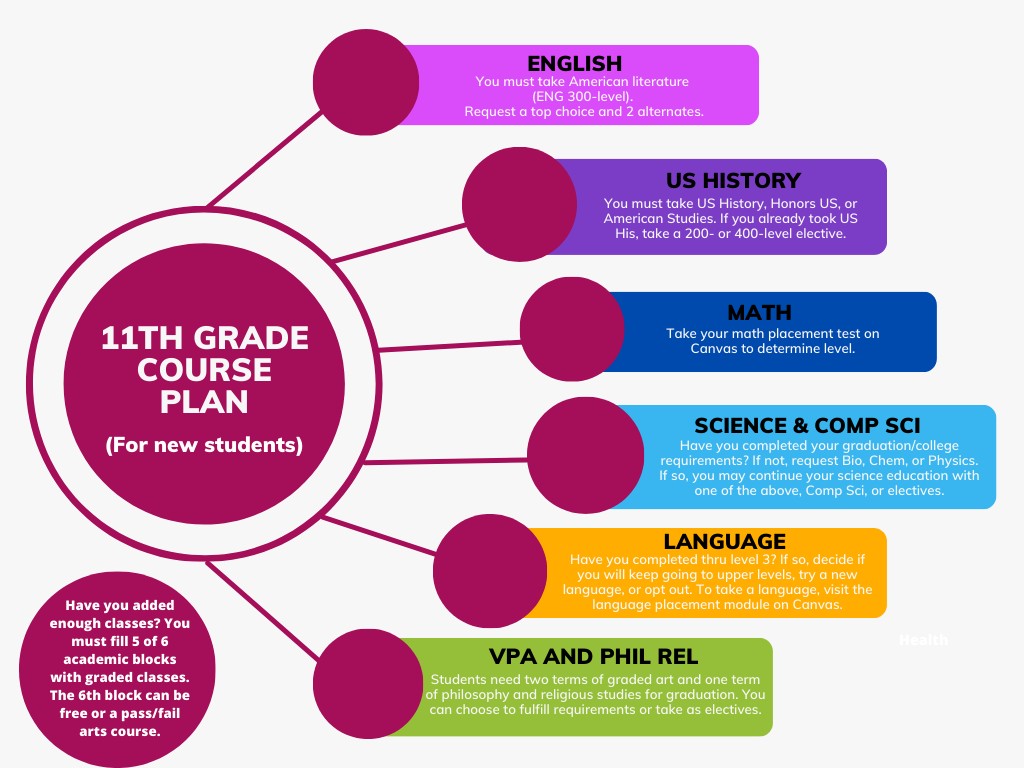 11TH GRADE COURSE PLAN

(For new students)

ENGLISH
You must take American literature (ENG 300-level). Request a top choice and 2 alternates.

US HISTORY
You must take US History, Honors US, or American Studies. If you already took US His, take a 200- or 400-level elective.

MATH
Take your math placement test on Canvas to determine level.

SCIENCE & COMP SCI
Have you completed your graduation/college requirements? If not, request Bio, Chem, or Physics. If so, you may continue your science education with one of the above, Comp Sci, or electives.

LANGUAGE
Have you completed thru level 3? If so, decide if you will keep going to upper levels, try a new language, or opt out. To take a language, visit the language placement module on Canvas.

Health

VPA AND PHIL REL
Students need two terms of graded art and one term of philosophy and religious studies for graduation. You can choose to fulfill requirements or take as electives.

Have you added enough classes? You must fill 5 of 6 academic blocks with graded classes. The 6th block can be free or a pass/fail arts course.